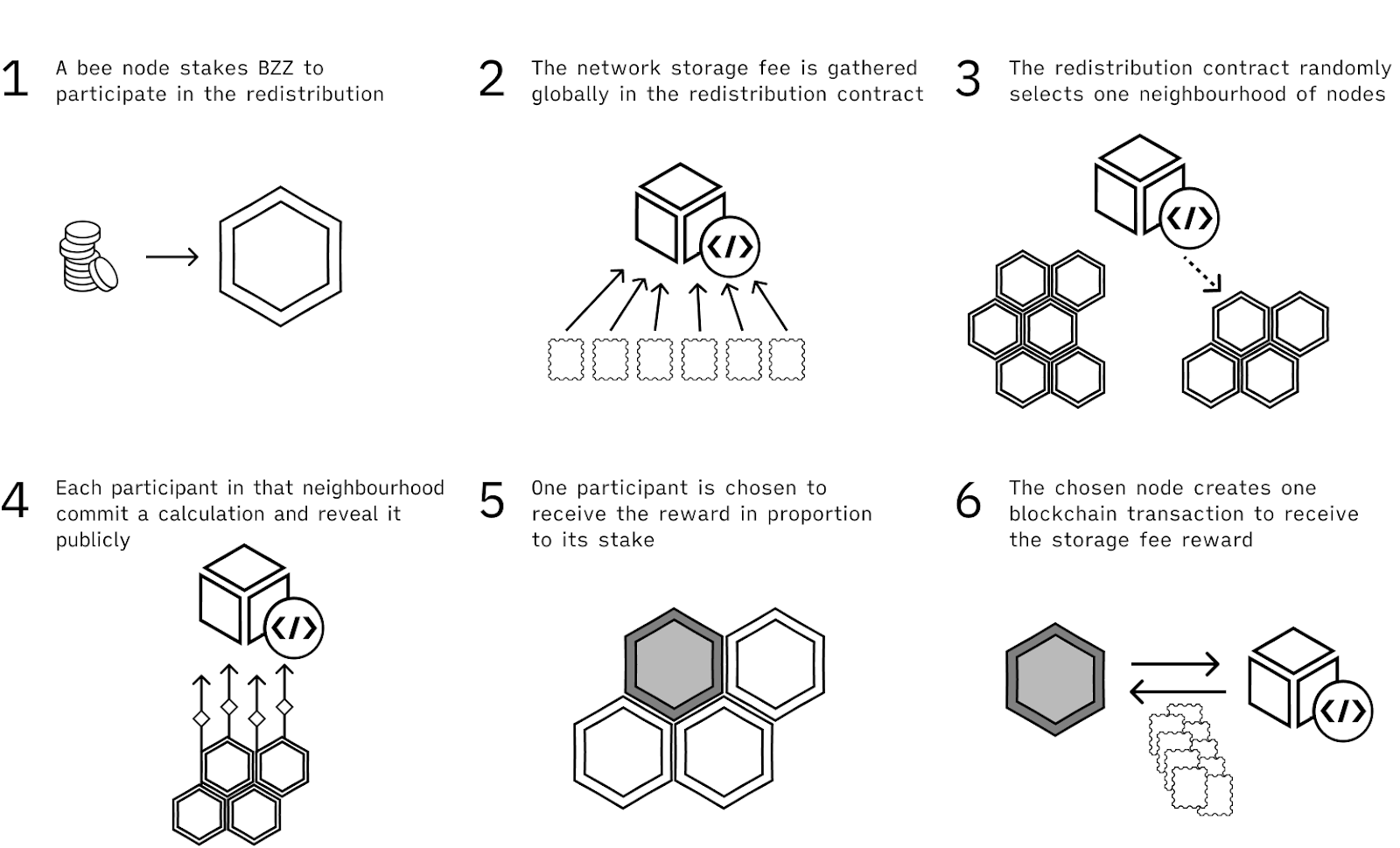 1 A bee node stakes BZZ to participate in the redistribution

2 The network storage fee is gathered globally in the redistribution contract

</>

3 The redistribution contract randomly selects one neighbourhood of nodes

</>

4 Each participant in that neighbourhood commit a calculation and reveal it publicly

</>

5 One participant is chosen to receive the reward in proportion to its stake

6 The chosen node creates one blockchain transaction to receive the storage fee reward

</>